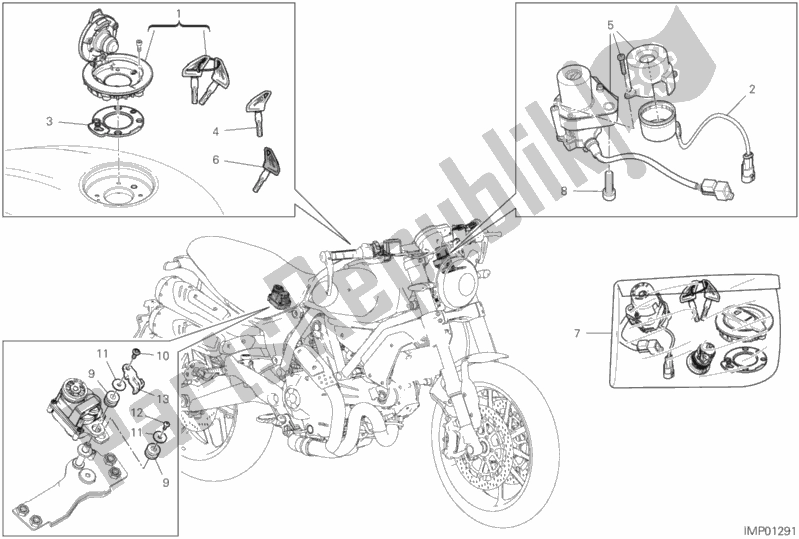 1
3
4
6
5
2
8
7
11
10
9
13
12
11
9
PartsRepublik
IMP01291